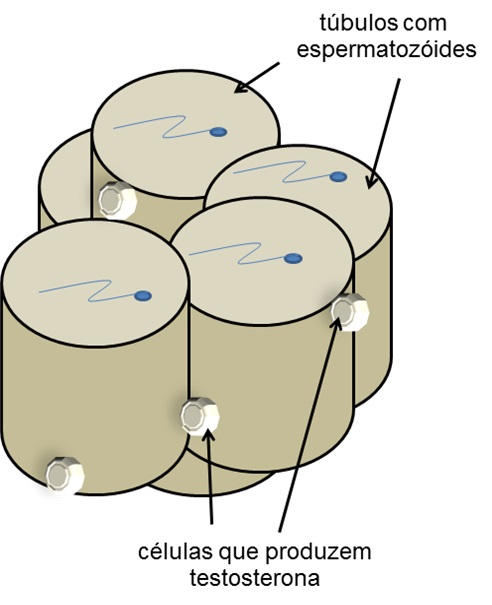 túbulos com espermatozóides

células que produzem testosterona